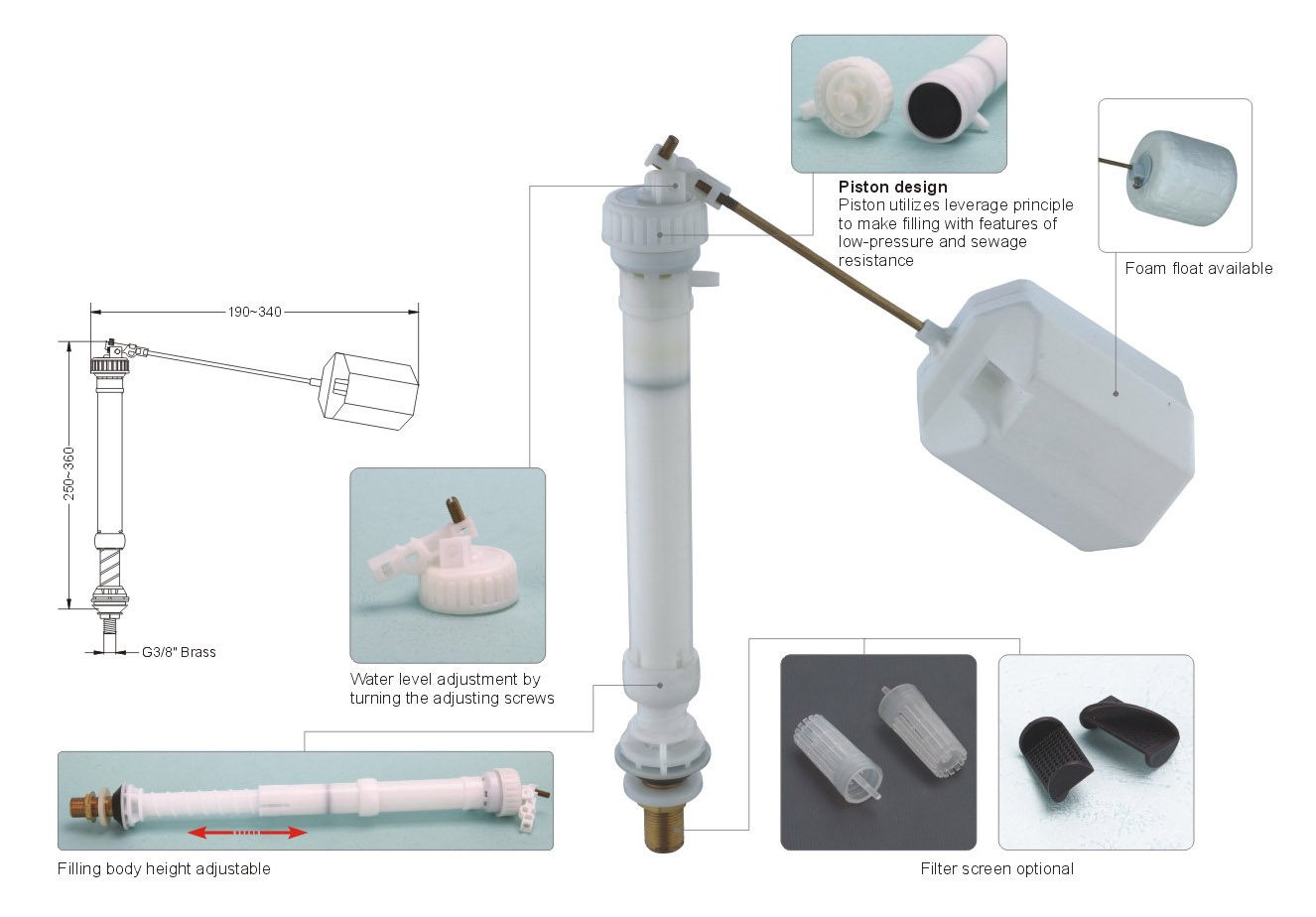 Piston design
Piston utilizes leverage principle to make filling with features of low-pressure and sewage resistance

Foam float available

190~340

250~360

G3/8" Brass

Water level adjustment by turning the adjusting screws

Filling body height adjustable

Filter screen optional