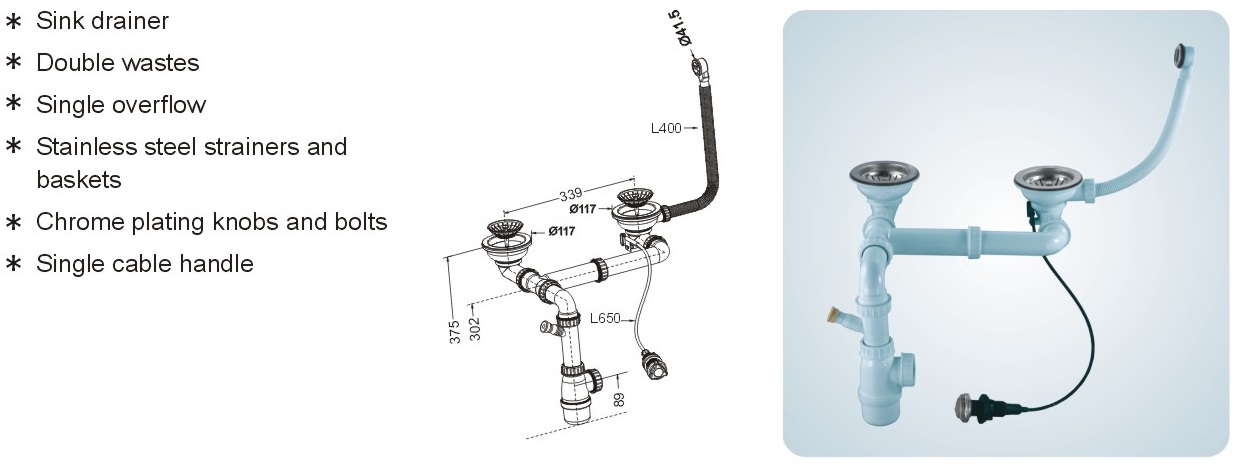 * Sink drainer
* Double wastes
* Single overflow
* Stainless steel strainers and baskets
* Chrome plating knobs and bolts
* Single cable handle

Ø41.5
L400
339
Ø117
Ø117
L650
375
302
89